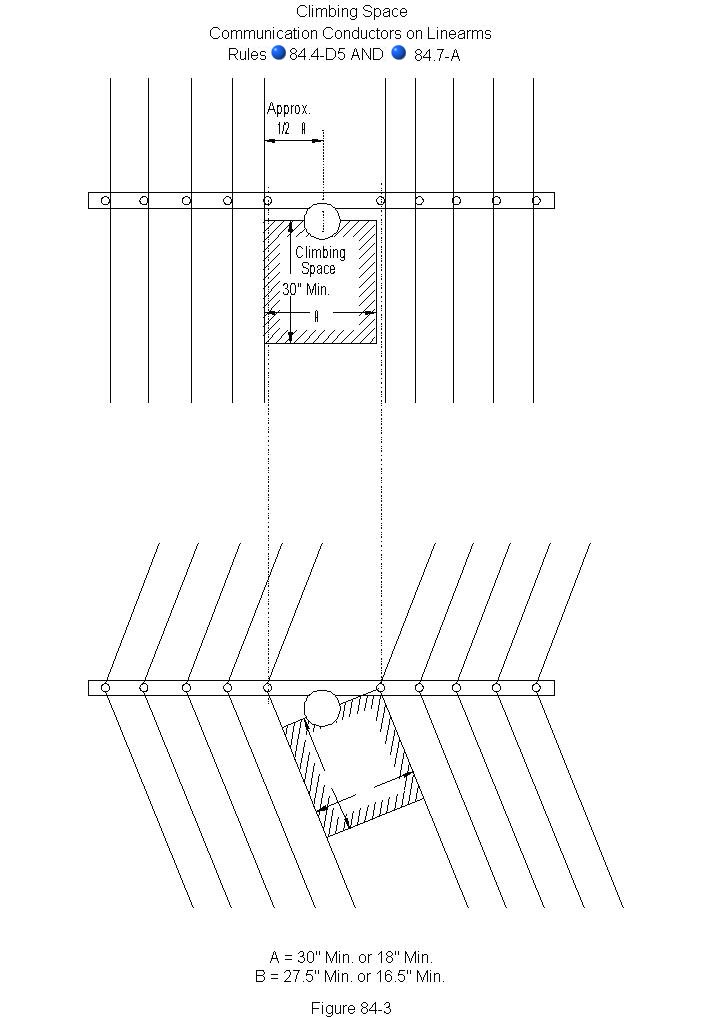 Climbing Space
Communication Conductors on Linearms
Rules 84.4-D5 AND 84.7-A

Approx.
1/2 A

Climbing Space

30" Min.

A

A = 30" Min. or 18" Min.
B = 27.5" Min. or 16.5" Min.

Figure 84-3